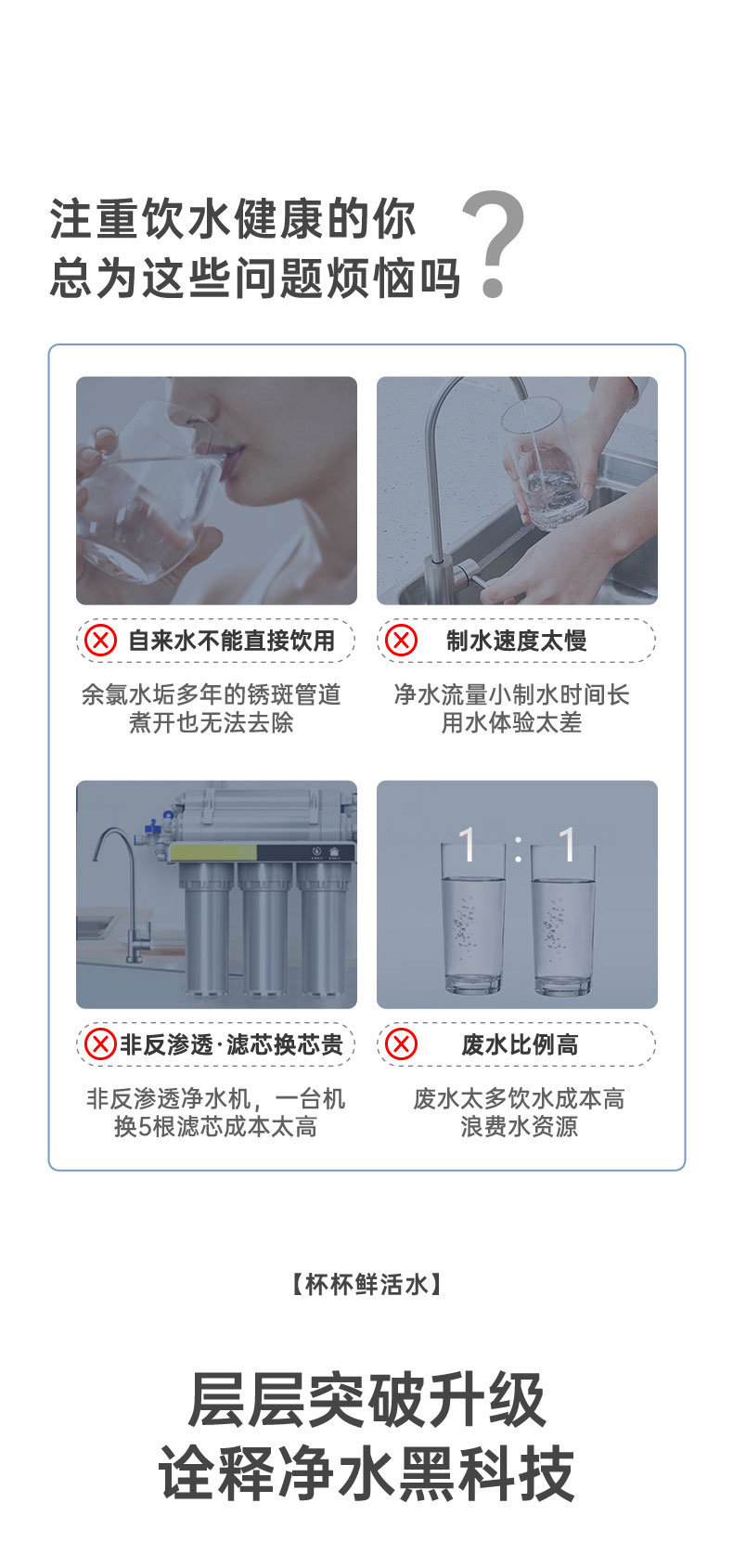 注重饮水健康的你
总为这些问题烦恼吗？

自来水不能直接饮用

余氯水垢多年的锈斑管道
煮开也无法去除

制水速度太慢

净水流量小制水时间长
用水体验太差

非反渗透·滤芯换芯贵

非反渗透净水机，一台机
换5根滤芯成本太高

1 : 1

废水比例高

废水太多饮水成本高
浪费水资源

【杯杯鲜活水】

层层突破升级
诠释净水黑科技